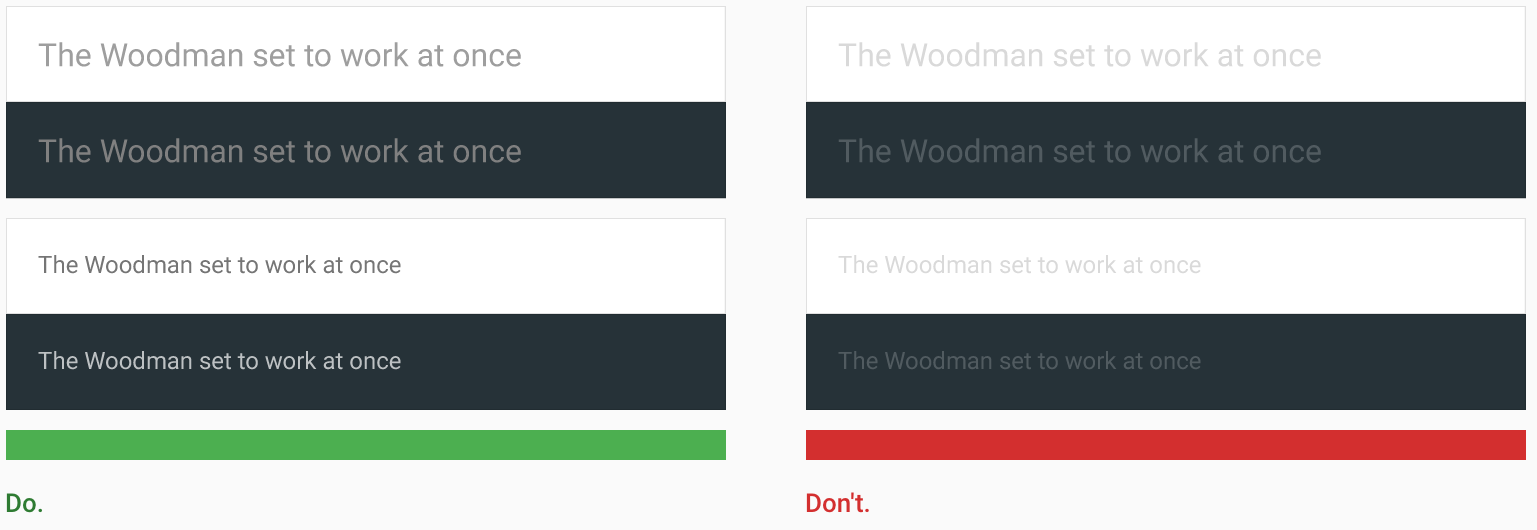 The Woodman set to work at once

The Woodman set to work at once

The Woodman set to work at once

The Woodman set to work at once

Do.

The Woodman set to work at once

The Woodman set to work at once

The Woodman set to work at once

The Woodman set to work at once

Don't.